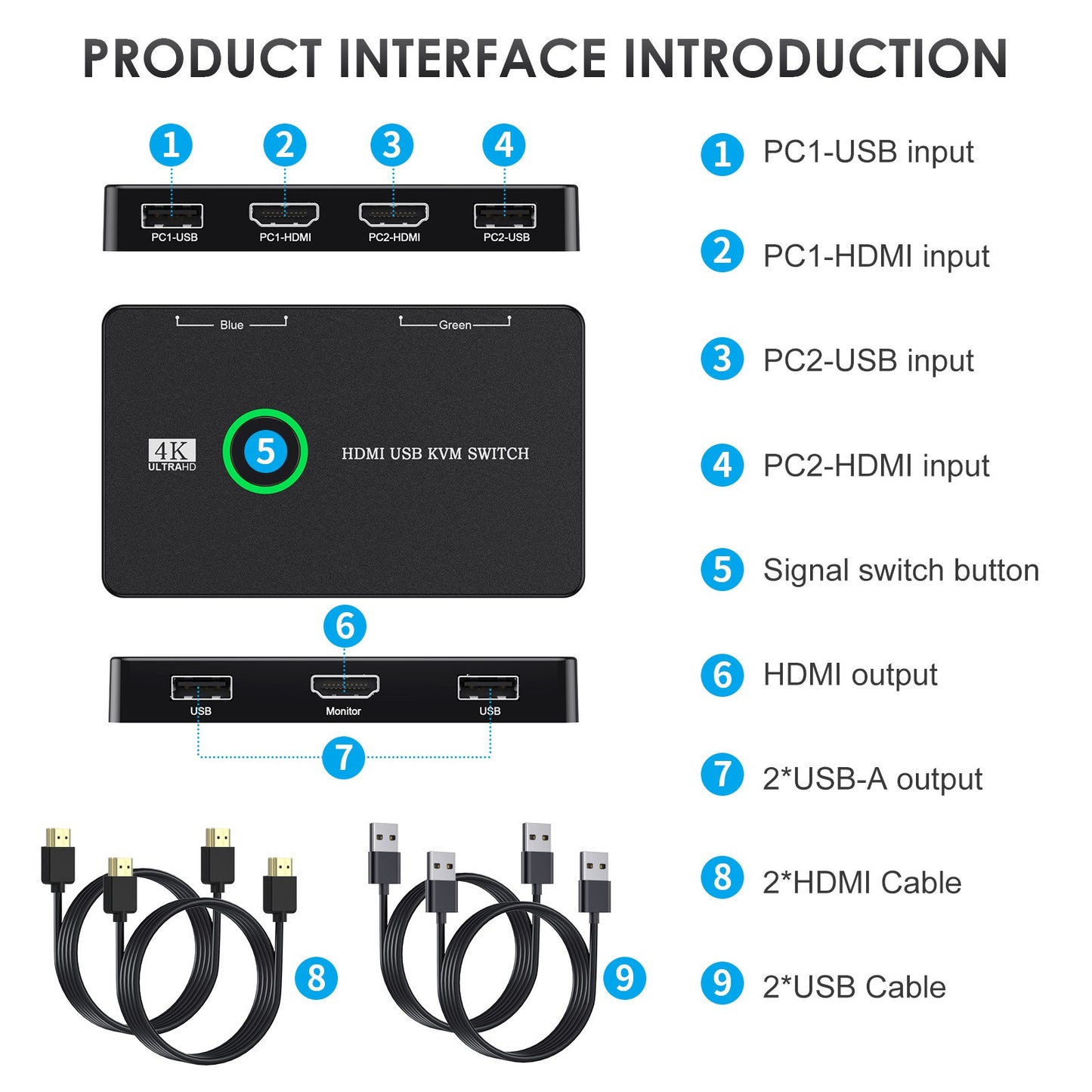 PRODUCT INTERFACE INTRODUCTION

1
2
3
4
PC1-USB
PC1-HDMI
PC2-HDMI
PC2-USB

Blue
Green

4K
ULTRAHD
5
HDMI USB KVM SWITCH

6
USB
Monitor
USB
7

8
9

1 PC1-USB input

2 PC1-HDMI input

3 PC2-USB input

4 PC2-HDMI input

5 Signal switch button

6 HDMI output

7 2*USB-A output

8 2*HDMI Cable

9 2*USB Cable