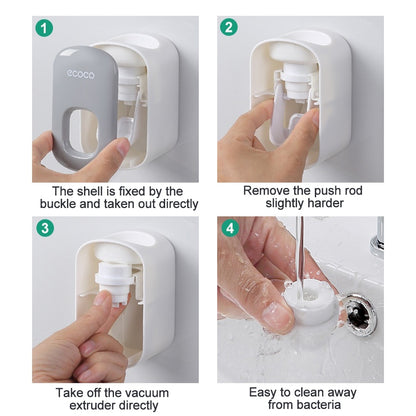 1

ecoco

The shell is fixed by the buckle and taken out directly

2

Remove the push rod slightly harder

3

Take off the vacuum extruder directly

4

Easy to clean away from bacteria