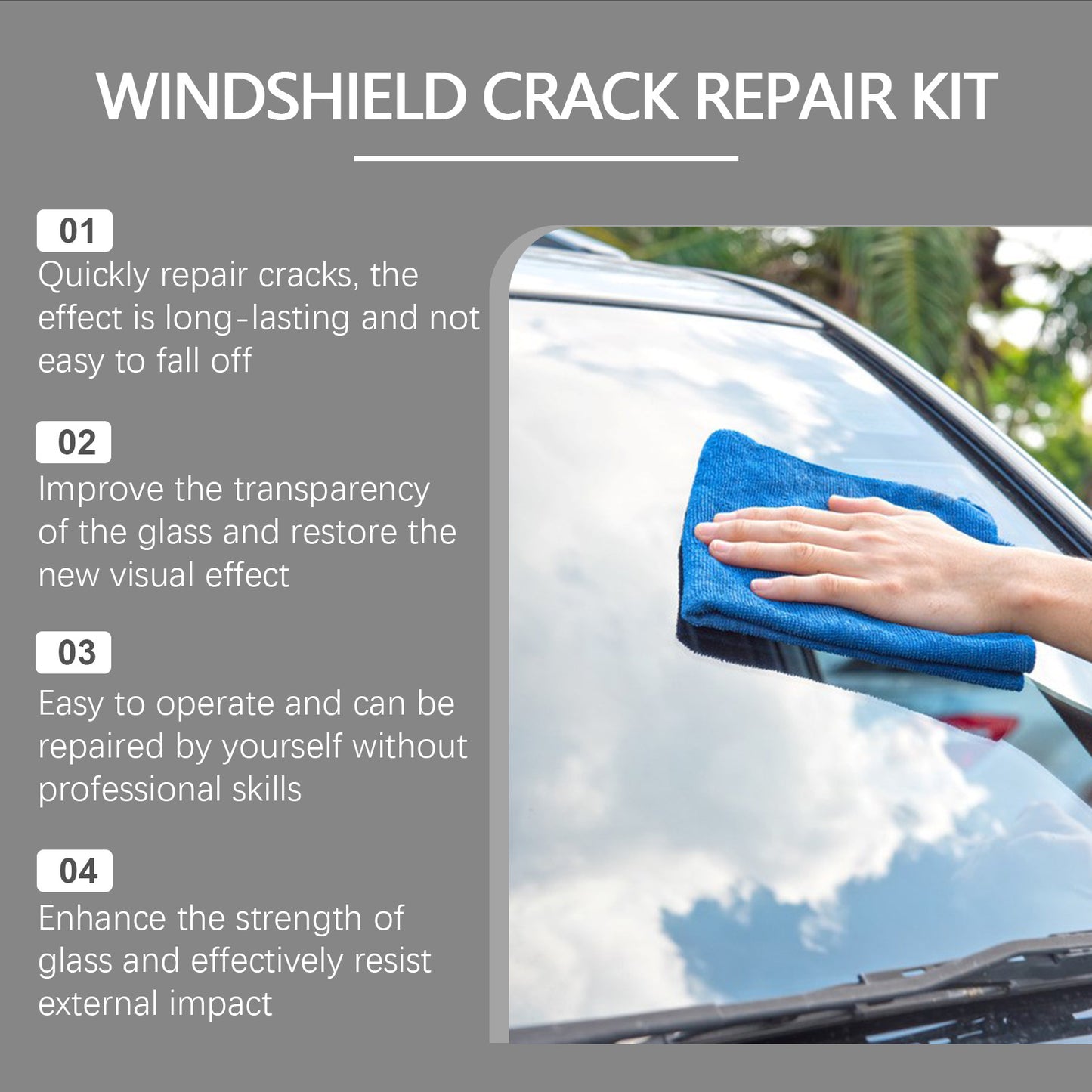 WINDSHIELD CRACK REPAIR KIT

01
Quickly repair cracks, the effect is long-lasting and not easy to fall off

02
Improve the transparency of the glass and restore the new visual effect

03
Easy to operate and can be repaired by yourself without professional skills

04
Enhance the strength of glass and effectively resist external impact