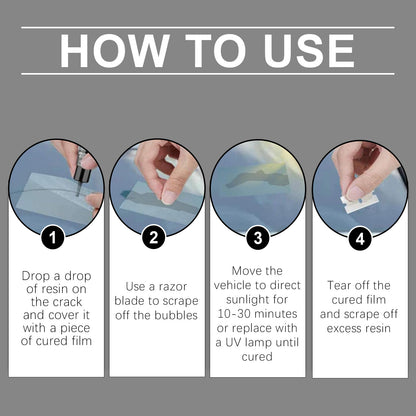 HOW TO USE

1

Drop a drop of resin on the crack and cover it with a piece of cured film

2

Use a razor blade to scrape off the bubbles

3

Move the vehicle to direct sunlight for 10-30 minutes or replace with a UV lamp until cured

4

Tear off the cured film and scrape off excess resin