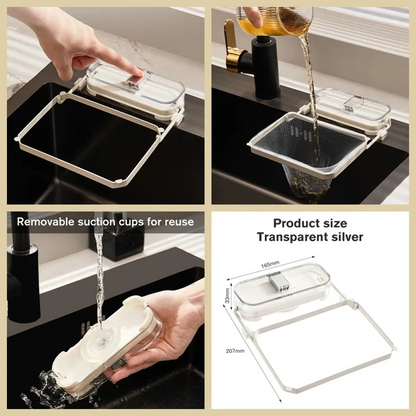 Removable suction cups for reuse

Product size
Transparent silver

165mm
33mm
207mm