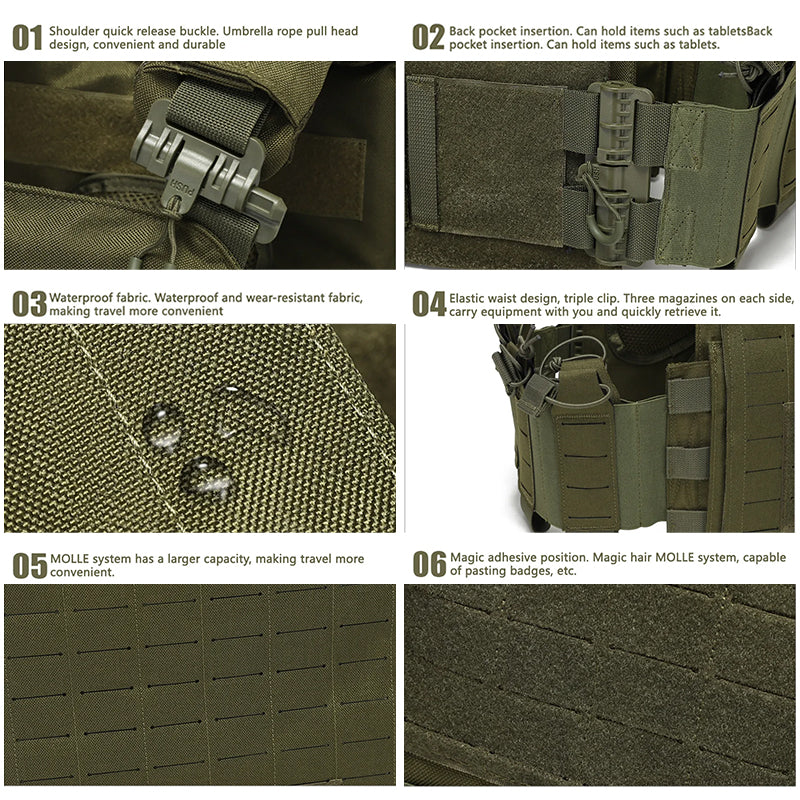 01 Shoulder quick release buckle. Umbrella rope pull head design, convenient and durable

PUSH

02 Back pocket insertion. Can hold items such as tabletsBack pocket insertion. Can hold items such as tablets.

03 Waterproof fabric. Waterproof and wear-resistant fabric, making travel more convenient

04 Elastic waist design, triple clip. Three magazines on each side, carry equipment with you and quickly retrieve it.

05 MOLLE system has a larger capacity, making travel more convenient.

06 Magic adhesive position. Magic hair MOLLE system, capable of pasting badges, etc.